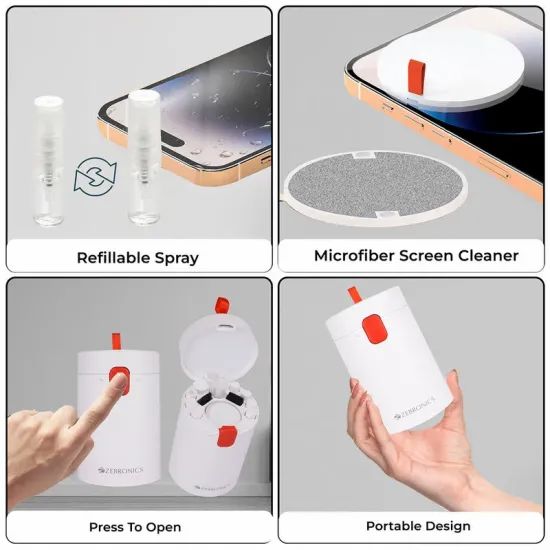 Refillable Spray

Microfiber Screen Cleaner

ZEBRONICS

ZEBRONICS

Press To Open

ZEBRONICS

Portable Design