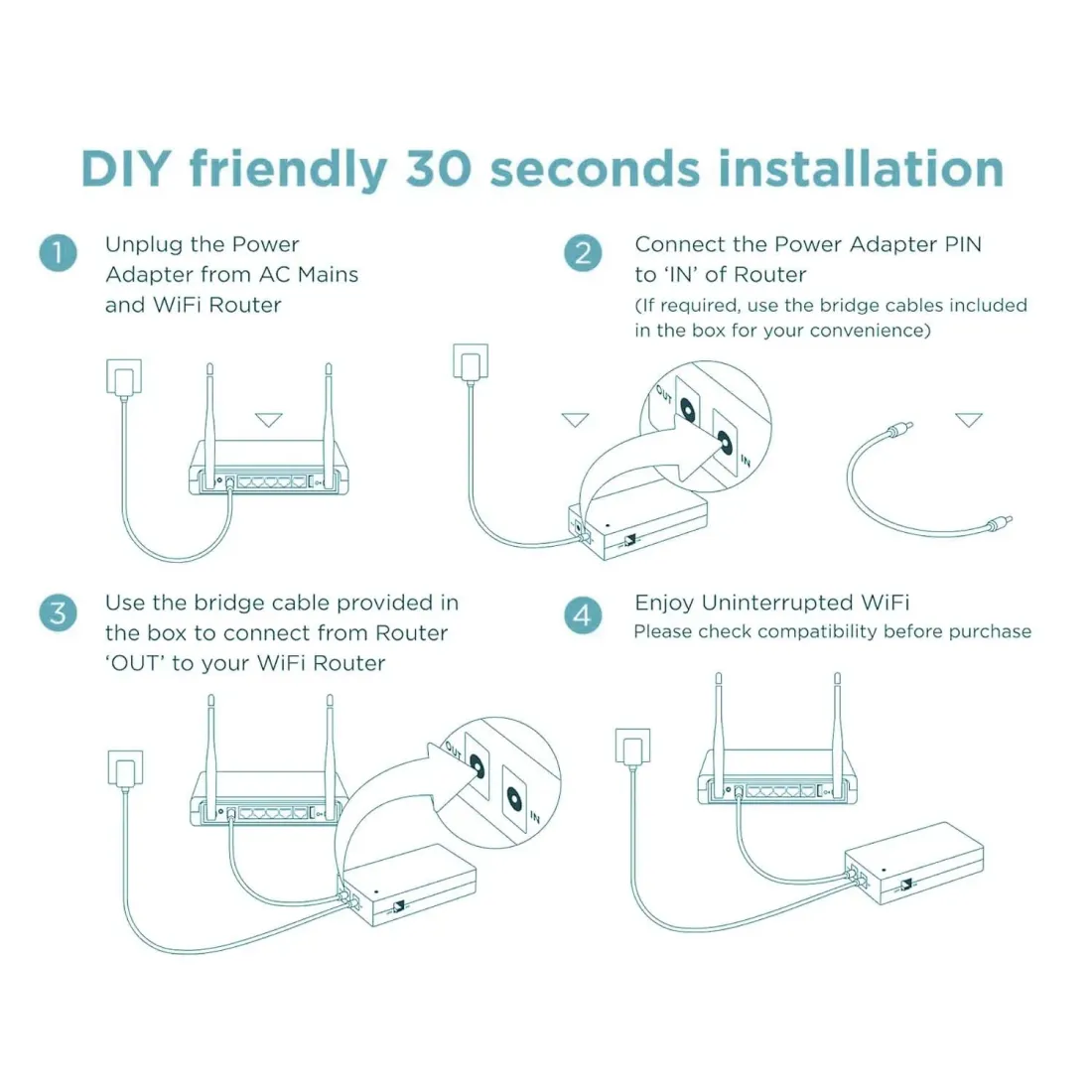 DIY friendly 30 seconds installation

1 Unplug the Power Adapter from AC Mains and WiFi Router

2 Connect the Power Adapter PIN to 'IN' of Router
(If required, use the bridge cables included in the box for your convenience)

OUT

IN

3 Use the bridge cable provided in the box to connect from Router 'OUT' to your WiFi Router

OUT

IN

4 Enjoy Uninterrupted WiFi
Please check compatibility before purchase